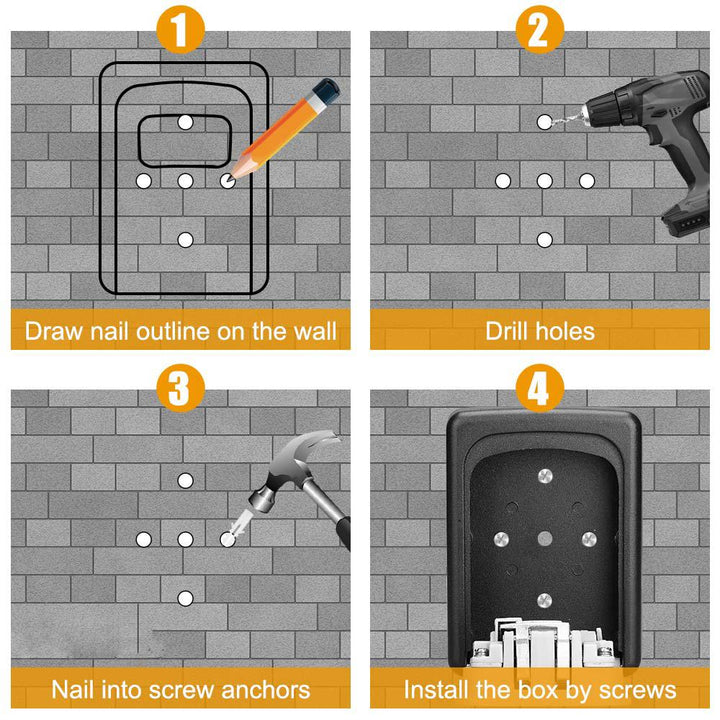 1
Draw nail outline on the wall

2
Drill holes

3
Nail into screw anchors

4
Install the box by screws