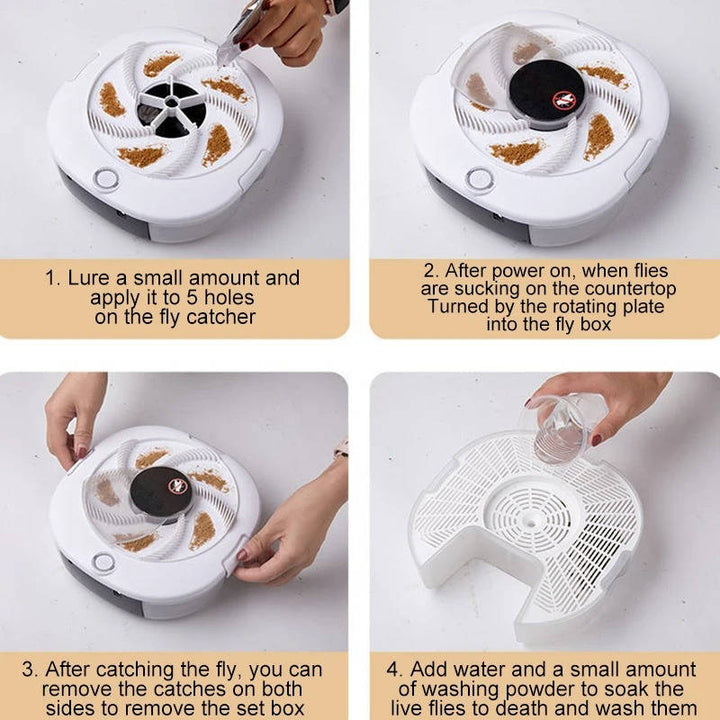 1. Lure a small amount and apply it to 5 holes on the fly catcher

2. After power on, when flies are sucking on the countertop Turned by the rotating plate into the fly box

3. After catching the fly, you can remove the catches on both sides to remove the set box

4. Add water and a small amount of washing powder to soak the live flies to death and wash them